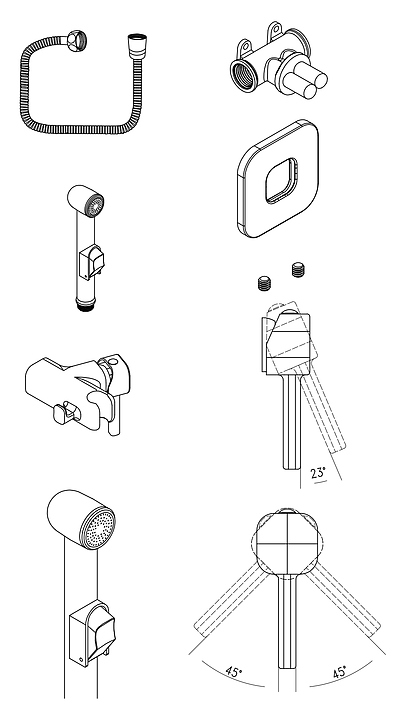 23°

45°

45°