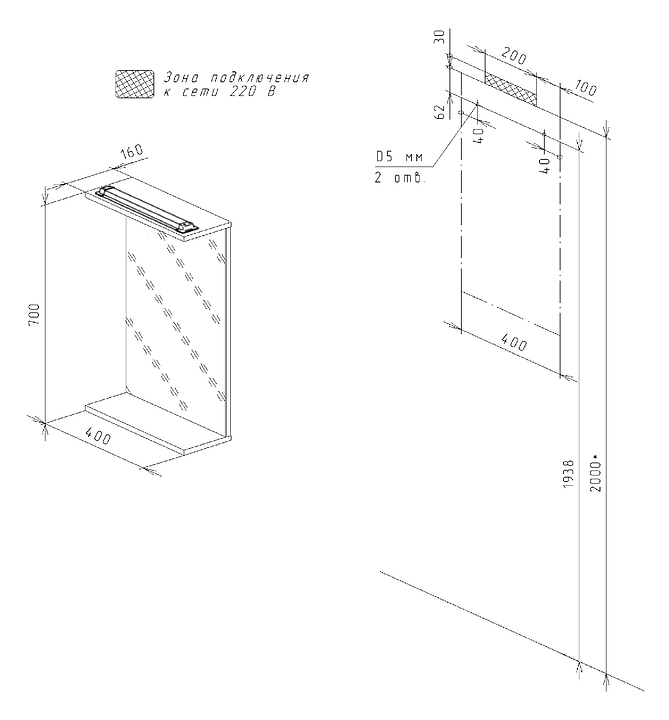 Зона подключения к сети 220 В

160

700

400

30

200

100

62

40

40

D5 мм
2 отв.

400

1938

2000*