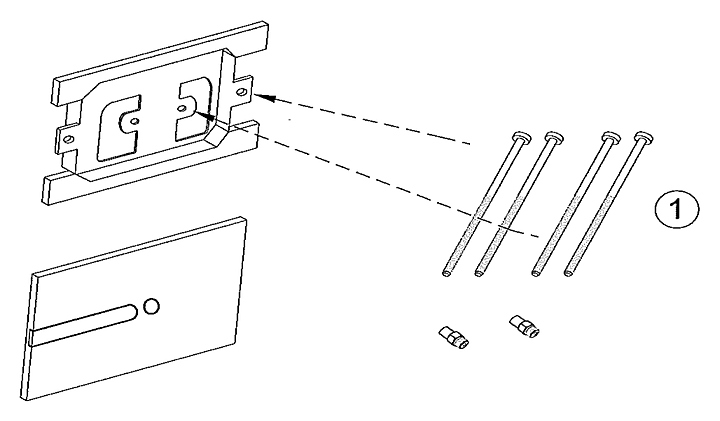 1