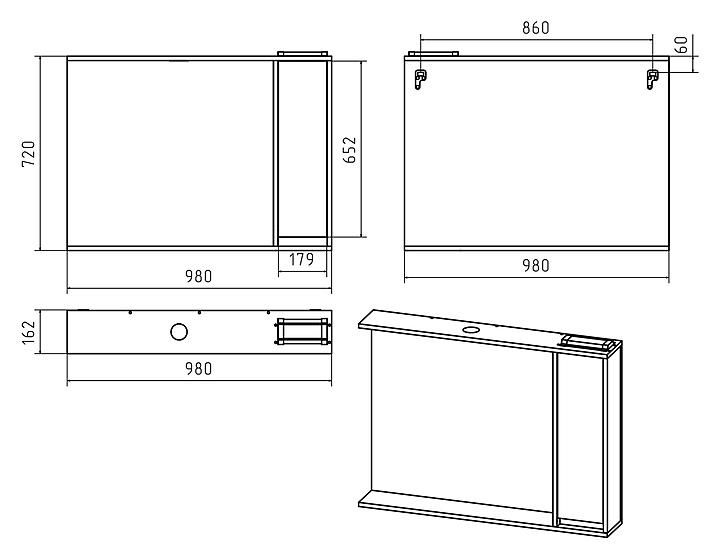 720
652
179
980
860
60
980
162
980