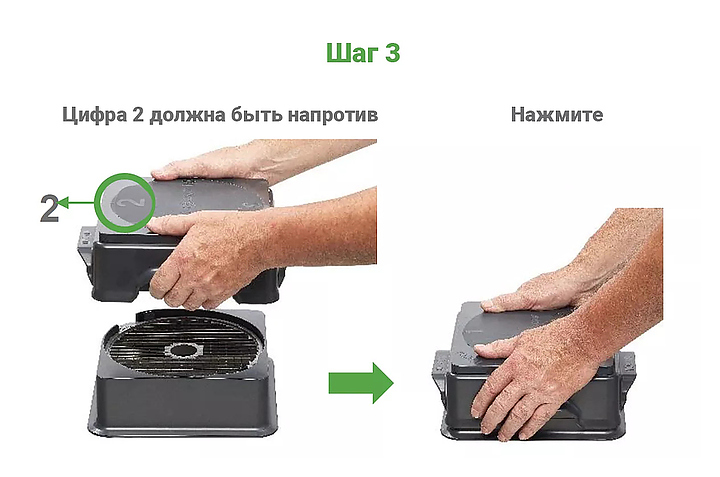 Шаг 3

Цифра 2 должна быть напротив

2

2

Нажмите