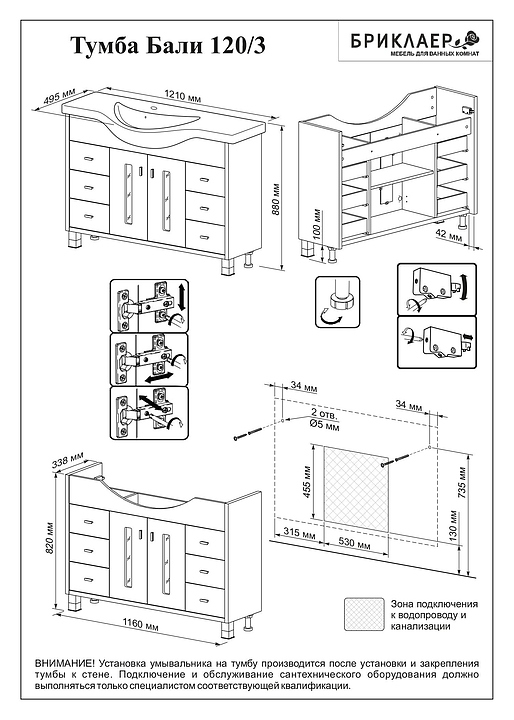 Тумба Бали 120/3

БРИКЛАЕР
МЕБЕЛЬ ДЛЯ ВАННЫХ КОМНАТ

495 мм
1210 мм
880 мм
100 мм
42 мм

34 мм
34 мм
2 отв.
Ø5 мм
455 мм
735 мм
130 мм
315 мм
530 мм

338 мм
820 мм
1160 мм

Зона подключения к водопроводу и канализации

ВНИМАНИЕ! Установка умывальника на тумбу производится после установки и закрепления тумбы к стене. Подключение и обслуживание сантехнического оборудования должно выполняться только специалистом соответствующей квалификации.