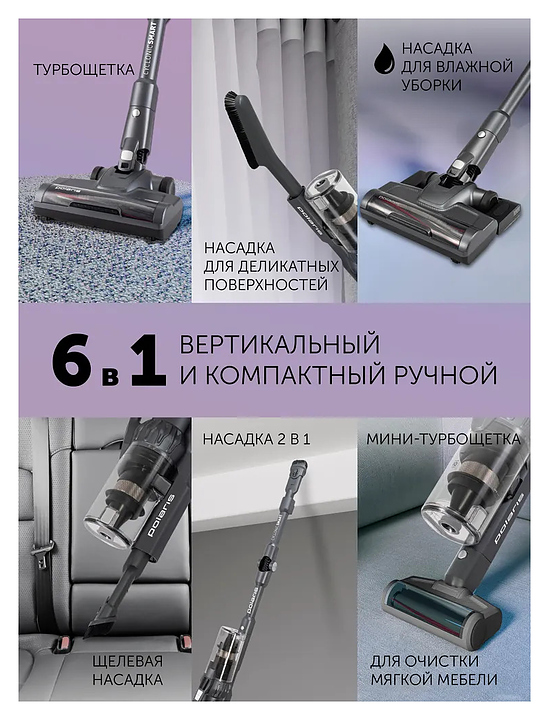 ТУРБОЩЕТКА

CYCLONIC SMART

polaris

НАСАДКА ДЛЯ ДЕЛИКАТНЫХ ПОВЕРХНОСТЕЙ

polaris

НАСАДКА ДЛЯ ВЛАЖНОЙ УБОРКИ

6 в 1 ВЕРТИКАЛЬНЫЙ И КОМПАКТНЫЙ РУЧНОЙ

polaris

ЩЕЛЕВАЯ НАСАДКА

НАСАДКА 2 В 1

polaris

МИНИ-ТУРБОЩЕТКА

polaris

ДЛЯ ОЧИСТКИ МЯГКОЙ МЕБЕЛИ