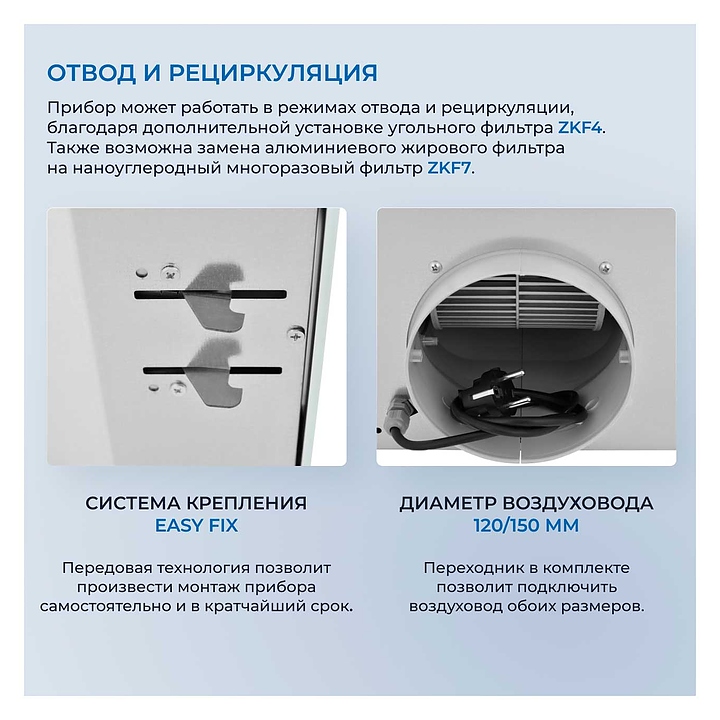 ОТВОД И РЕЦИРКУЛЯЦИЯ

Прибор может работать в режимах отвода и рециркуляции, благодаря дополнительной установке угольного фильтра ZKF4. Также возможна замена алюминиевого жирового фильтра на наноуглеродный многоразовый фильтр ZKF7.

СИСТЕМА КРЕПЛЕНИЯ
EASY FIX

Передовая технология позволит произвести монтаж прибора самостоятельно и в кратчайший срок.

ДИАМЕТР ВОЗДУХОВОДА
120/150 ММ

Переходник в комплекте позволит подключить воздуховод обоих размеров.