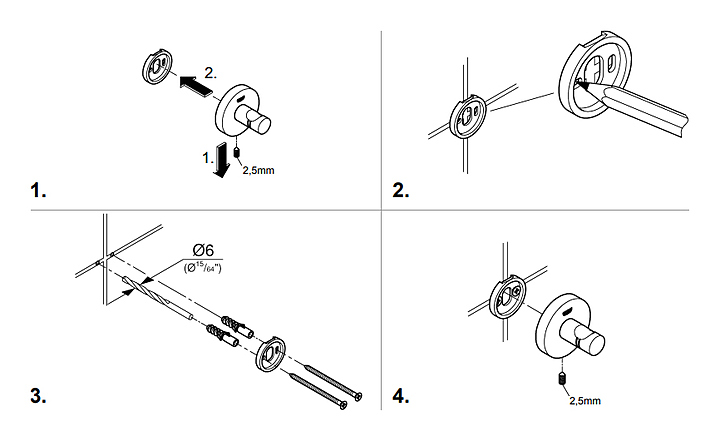 2.

1.

2,5mm

1.

2.

Ø6
(Ø$^{15}/_{64}$")

3.

2,5mm

4.