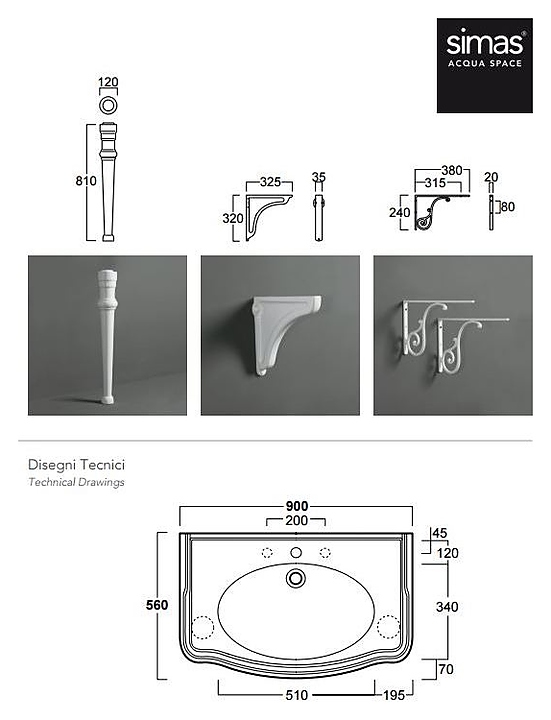 simas®
ACQUA SPACE

120
810

325
320
35

380
315
240
20
80

Disegni Tecnici
Technical Drawings

900
200
45
120
560
340
70
510
195