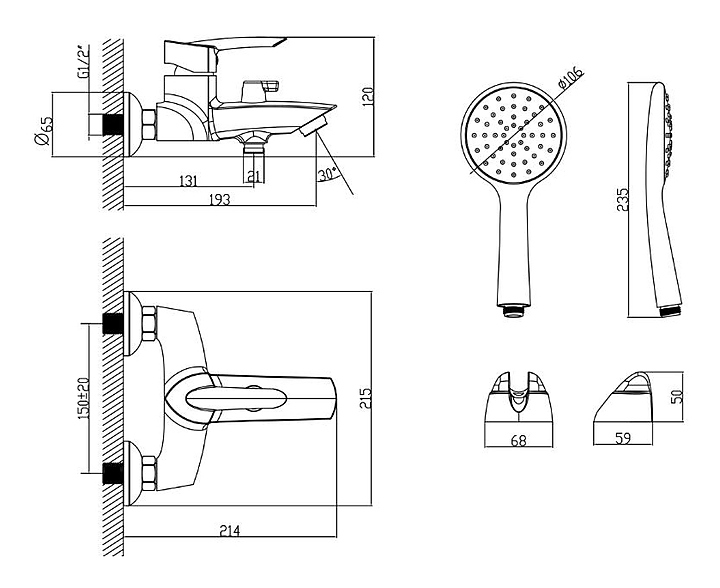 G1/2"
Ø65
120
131
21
30°
193
Ø106
235
150±20
215
214
68
59
50