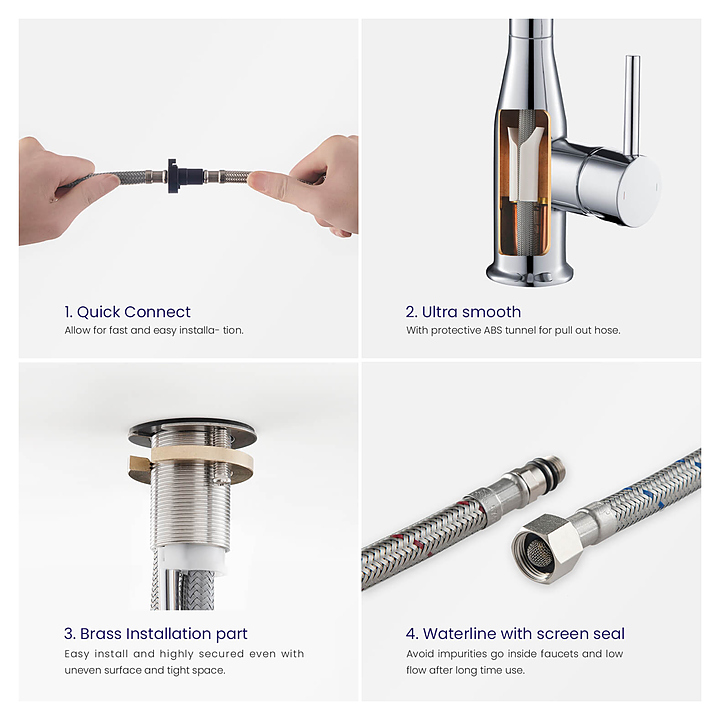 1. Quick Connect
Allow for fast and easy installa- tion.

2. Ultra smooth
With protective ABS tunnel for pull out hose.

3. Brass Installation part
Easy install and highly secured even with uneven surface and tight space.

4. Waterline with screen seal
Avoid impurities go inside faucets and low flow after long time use.