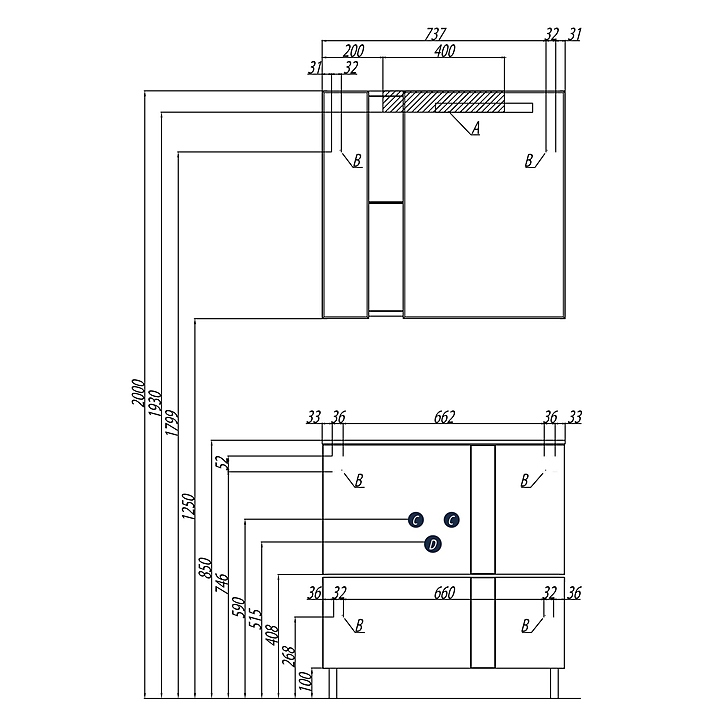 737
32 31
200
400
31 32
A
B
B
2000
1930
1799
1250
33 36
662
36 33
52
B
B
C
C
D
850
746
590
515
408
36 32
660
32 36
B
B
268
100