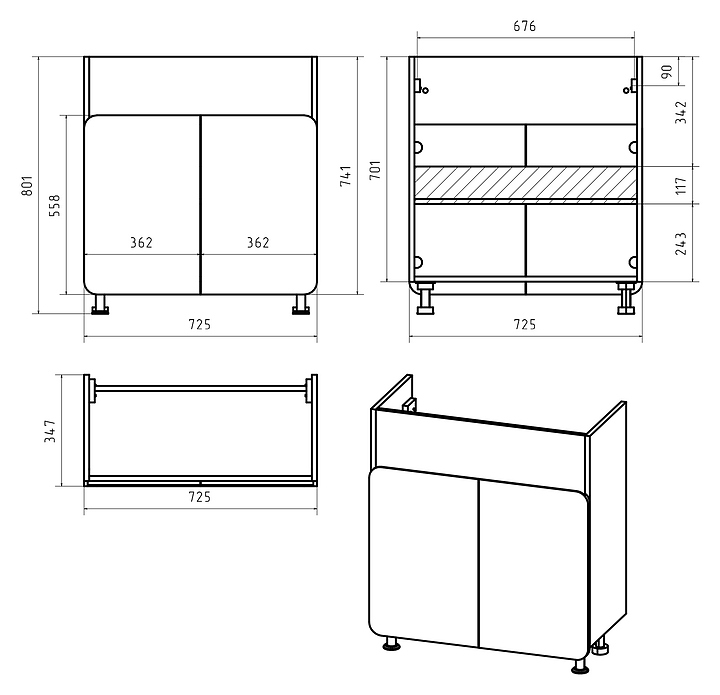 801
558
362
362
741
725
676
701
90
342
117
243
725
347
725