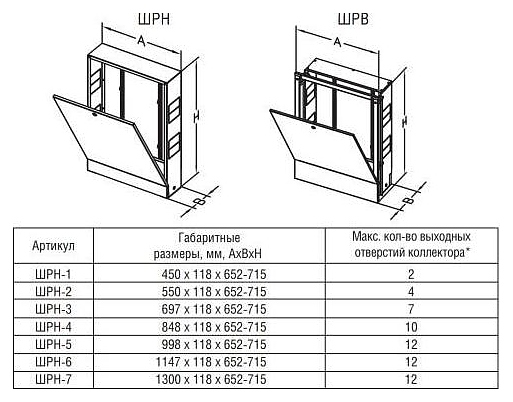 ШРН

A

H

B

ШРВ

A

H

B

| Артикул | Габаритные размеры, мм, AxBxH | Макс. кол-во выходных отверстий коллектора* |
|---|---|---|
| ШРН-1 | 450 x 118 x 652-715 | 2 |
| ШРН-2 | 550 x 118 x 652-715 | 4 |
| ШРН-3 | 697 x 118 x 652-715 | 7 |
| ШРН-4 | 848 x 118 x 652-715 | 10 |
| ШРН-5 | 998 x 118 x 652-715 | 12 |
| ШРН-6 | 1147 x 118 x 652-715 | 12 |
| ШРН-7 | 1300 x 118 x 652-715 | 12 |