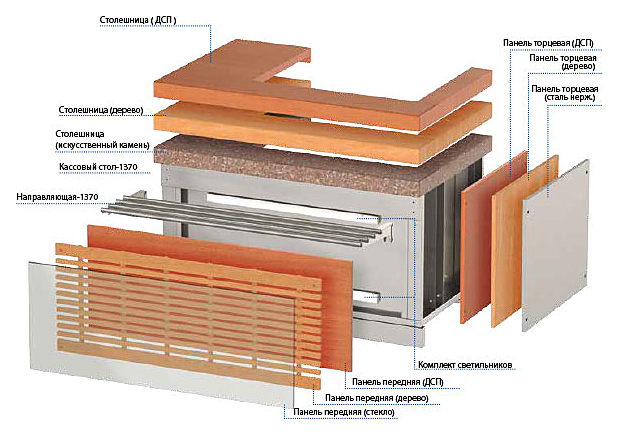 Столешница ( ДСП )

Столешница (дерево)

Столешница (искусственный камень)

Кассовый стол-1370

Направляющая-1370

Панель торцевая (ДСП)

Панель торцевая (дерево)

Панель торцевая (сталь нерж.)

Комплект светильников

Панель передняя (ДСП)

Панель передняя (дерево)

Панель передняя (стекло)