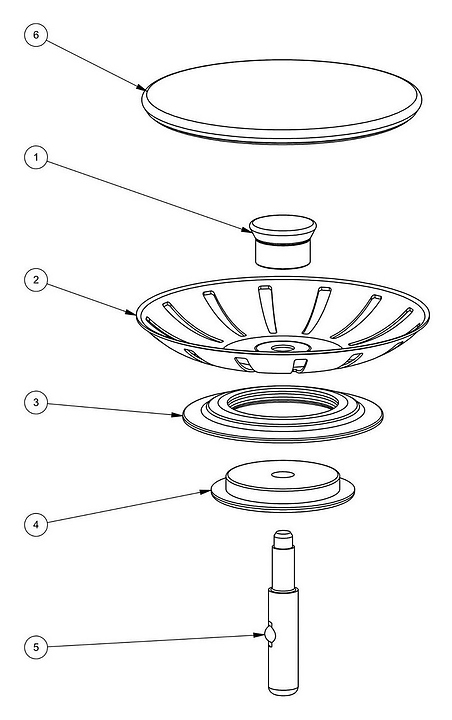 6

1

2

3

4

5