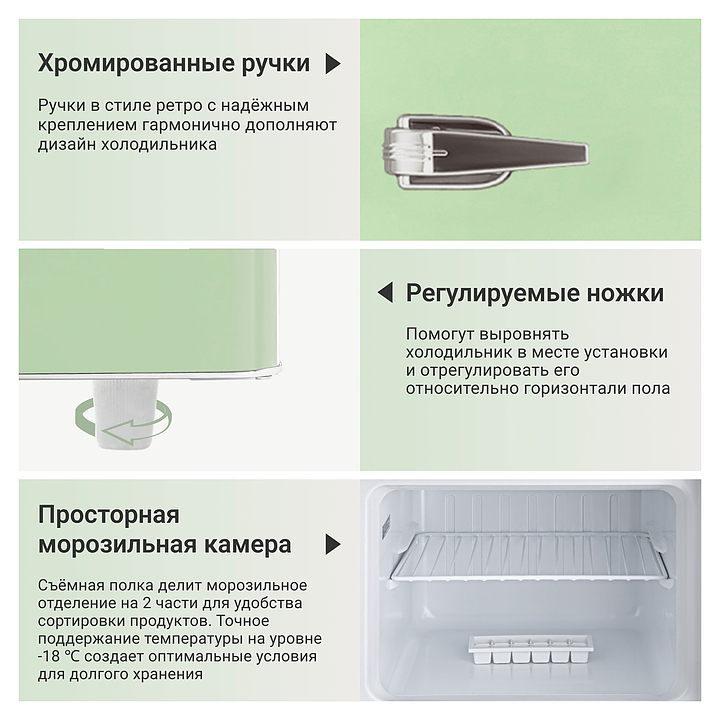 Хромированные ручки

Ручки в стиле ретро с надёжным креплением гармонично дополняют дизайн холодильника

Регулируемые ножки

Помогут выровнять холодильник в месте установки и отрегулировать его относительно горизонтали пола

Просторная морозильная камера

Съёмная полка делит морозильное отделение на 2 части для удобства сортировки продуктов. Точное поддержание температуры на уровне -18 °C создает оптимальные условия для долгого хранения