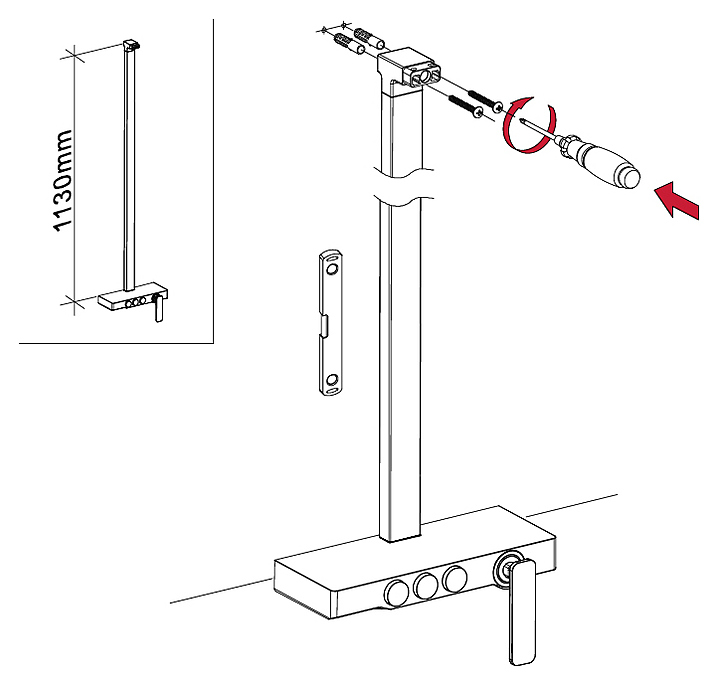 1130mm