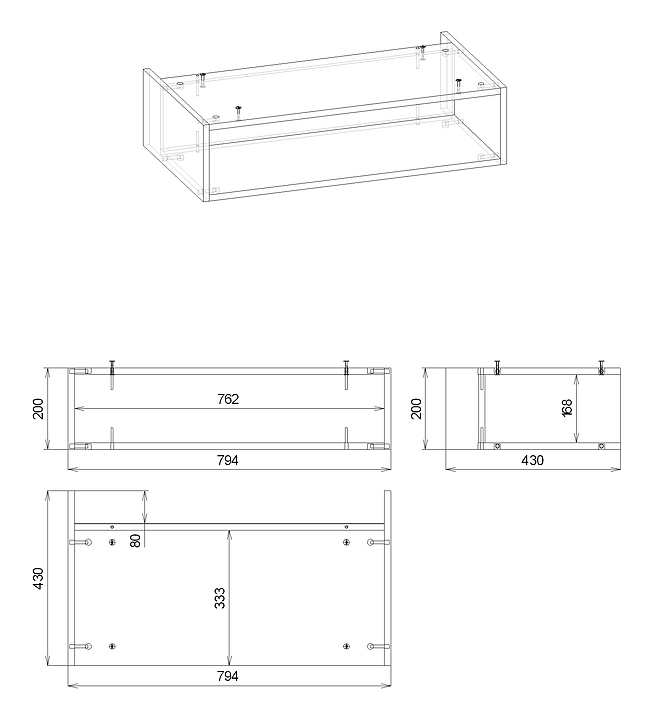 200
762
794
200
168
430
430
80
333
794