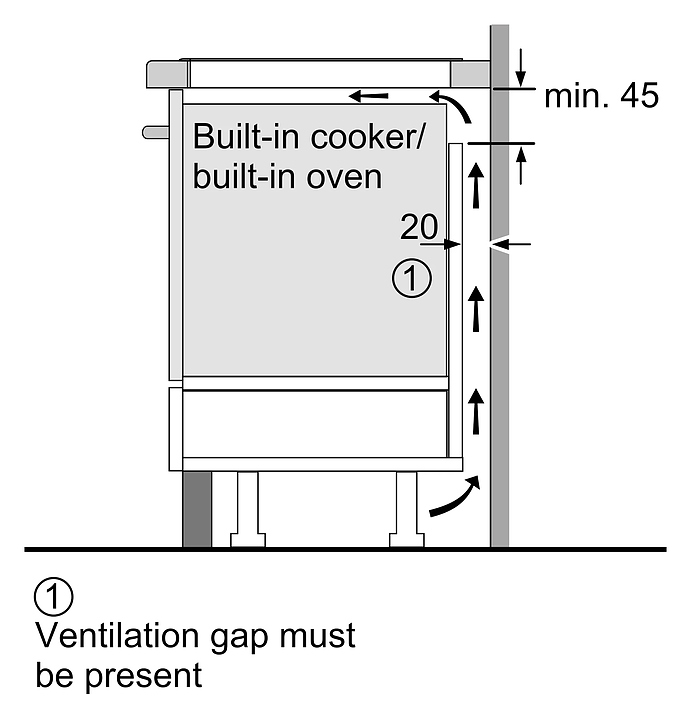 min. 45

Built-in cooker/ built-in oven

20

①

①
Ventilation gap must be present