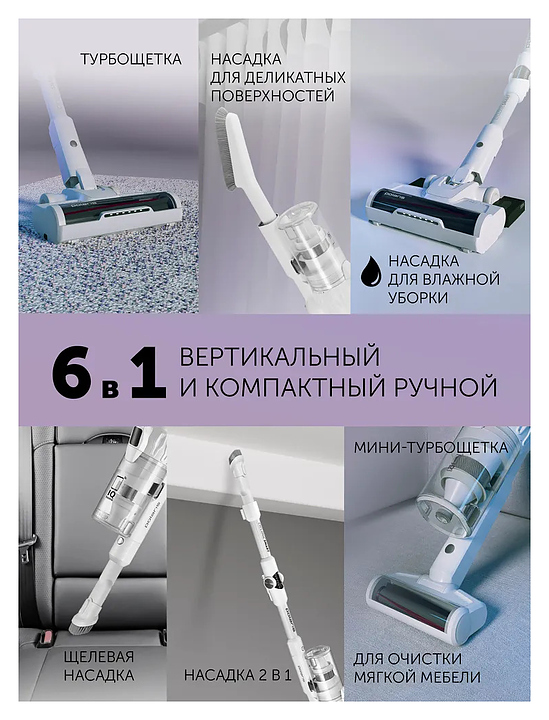 ТУРБОЩЕТКА

НАСАДКА ДЛЯ ДЕЛИКАТНЫХ ПОВЕРХНОСТЕЙ

НАСАДКА ДЛЯ ВЛАЖНОЙ УБОРКИ

6 в 1 ВЕРТИКАЛЬНЫЙ И КОМПАКТНЫЙ РУЧНОЙ

МИНИ-ТУРБОЩЕТКА

ЩЕЛЕВАЯ НАСАДКА

НАСАДКА 2 В 1

ДЛЯ ОЧИСТКИ МЯГКОЙ МЕБЕЛИ