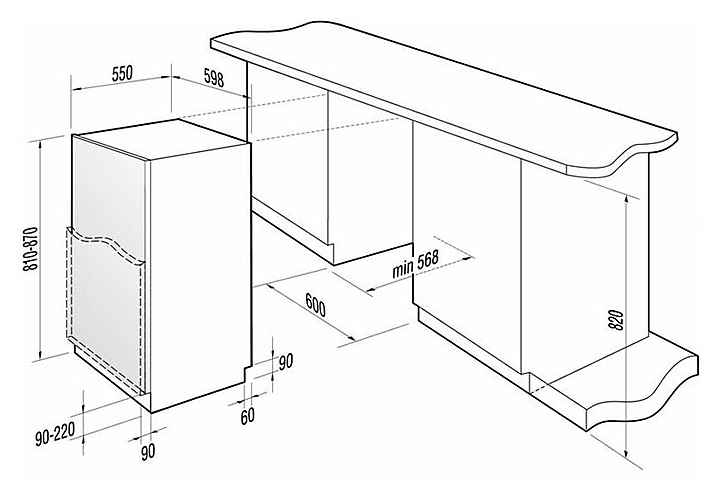 550
598
810-870
min 568
600
820
90
60
90-220
90