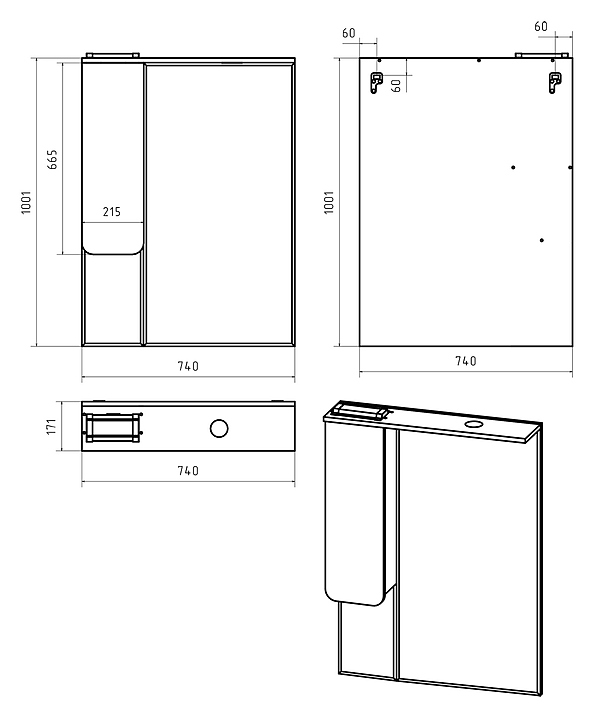 1001
665
215
740
60
60
60
1001
740
171
740