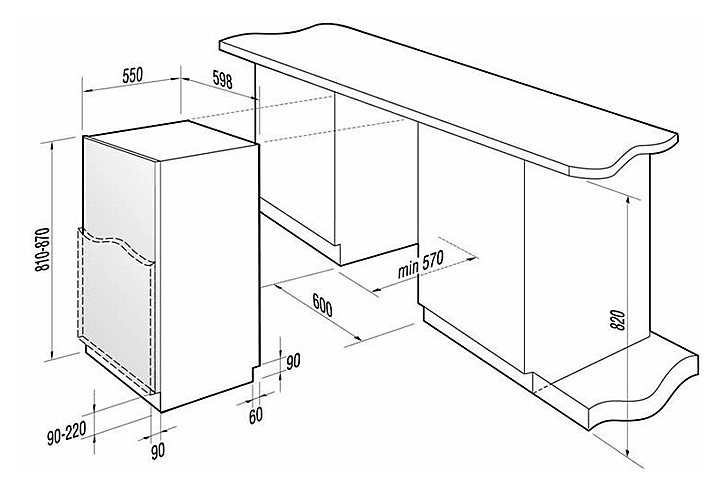 550
598
810-870
min 570
600
820
90
60
90-220
90