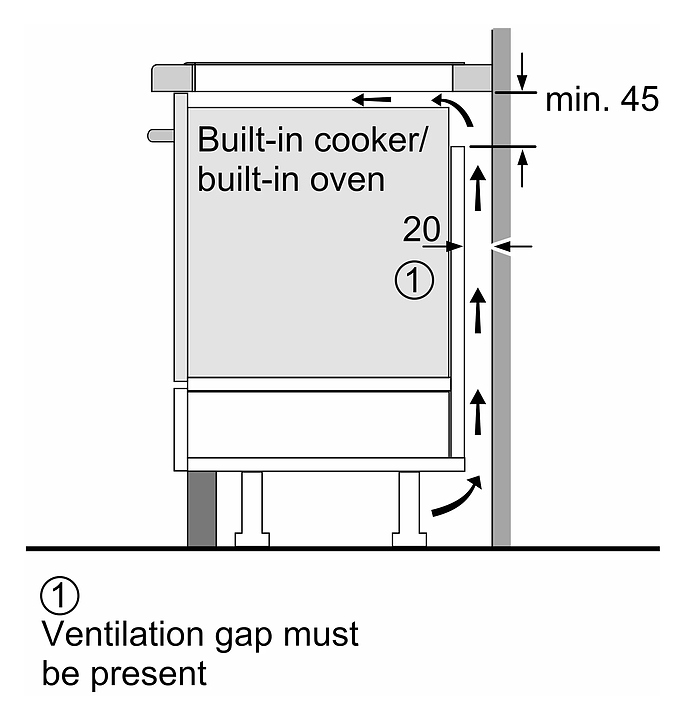 min. 45

Built-in cooker/
built-in oven

20

①

①
Ventilation gap must be present