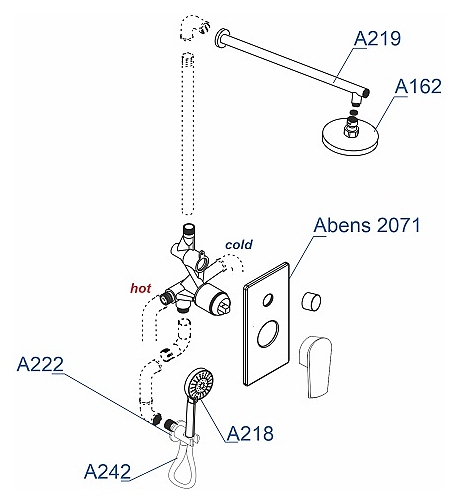 A219

A162

Abens 2071

cold

hot

A222

A218

A242