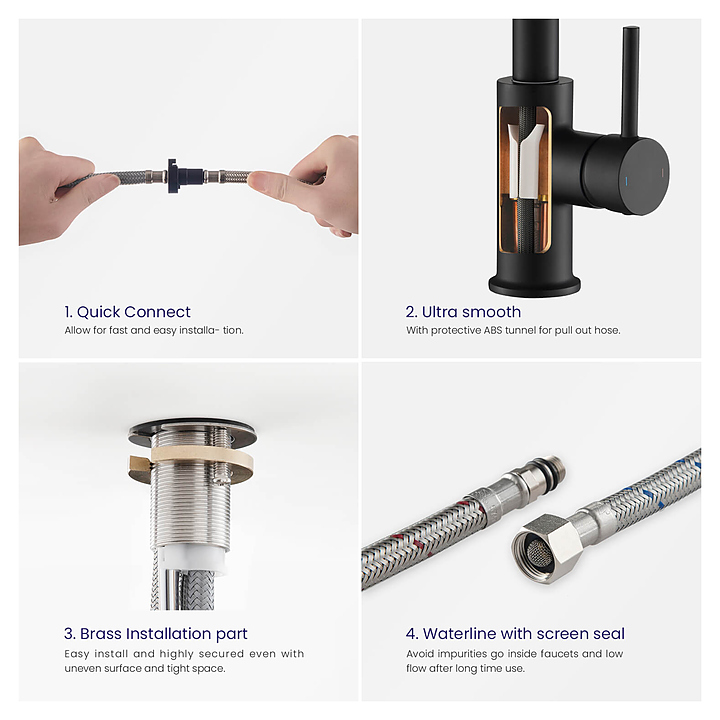 1. Quick Connect
Allow for fast and easy installa- tion.

2. Ultra smooth
With protective ABS tunnel for pull out hose.

3. Brass Installation part
Easy install and highly secured even with uneven surface and tight space.

4. Waterline with screen seal
Avoid impurities go inside faucets and low flow after long time use.