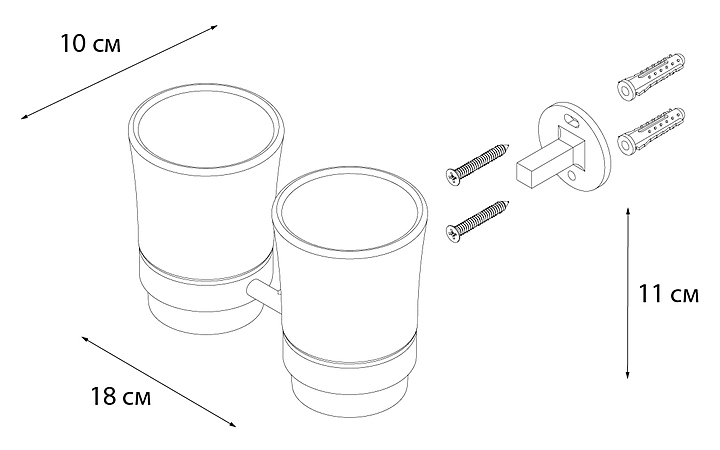 10 см

11 см

18 см