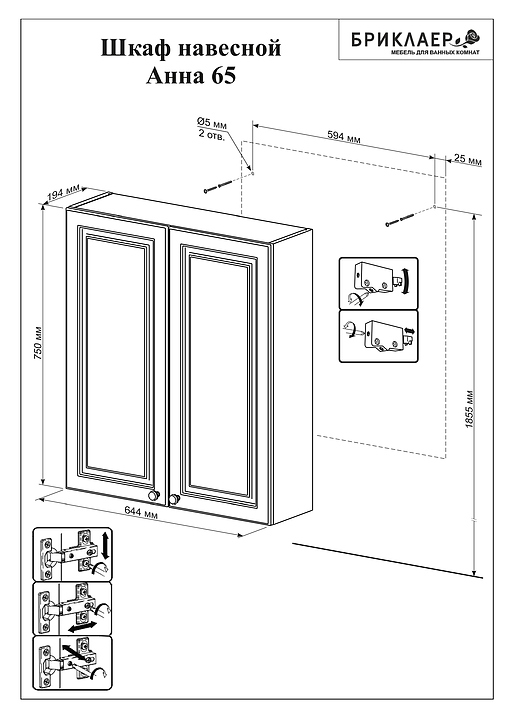 Шкаф навесной
Анна 65

БРИКЛАЕР
МЕБЕЛЬ ДЛЯ ВАННЫХ КОМНАТ

Ø5 мм
2 отв.

594 мм

25 мм

194 мм

750 мм

1855 мм

644 мм