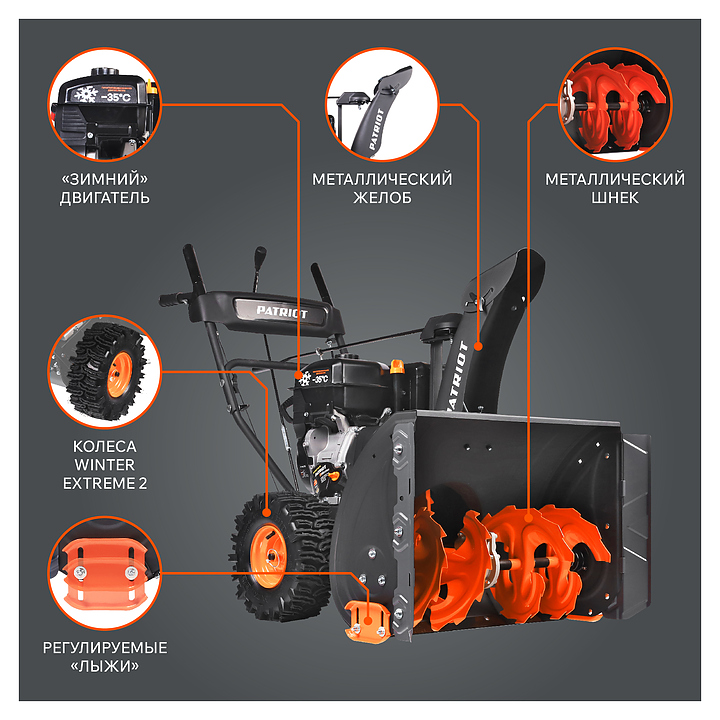 -35°C

«ЗИМНИЙ» ДВИГАТЕЛЬ

PATRIOT

МЕТАЛЛИЧЕСКИЙ ЖЕЛОБ

МЕТАЛЛИЧЕСКИЙ ШНЕК

PATRIOT

-35°C

PATRIOT

КОЛЕСА WINTER EXTREME 2

РЕГУЛИРУЕМЫЕ «ЛЫЖИ»