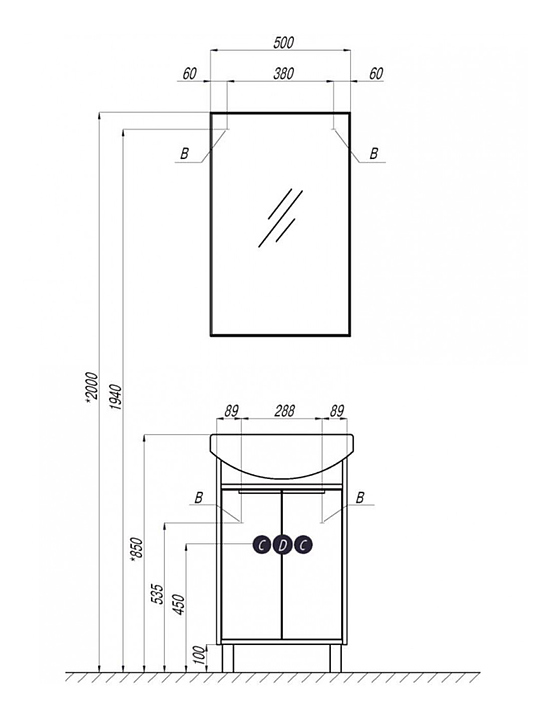 500
60
380
60
B
B
*2000
1940
89
288
89
B
B
C
D
C
*850
535
450
100