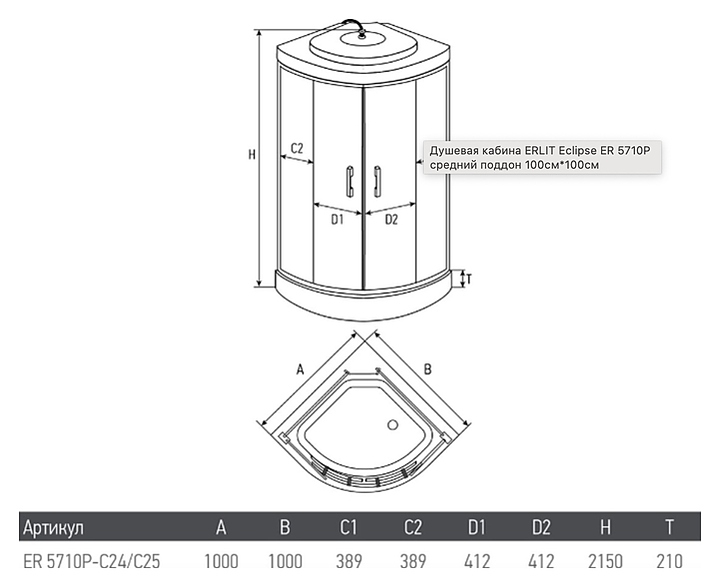 H

C2

D1

D2

T

Душевая кабина ERLIT Eclipse ER 5710P средний поддон 100см*100см

A

B

| Артикул | A | B | C1 | C2 | D1 | D2 | H | T |
|---|---|---|---|---|---|---|---|---|
| ER 5710P-C24/C25 | 1000 | 1000 | 389 | 389 | 412 | 412 | 2150 | 210 |