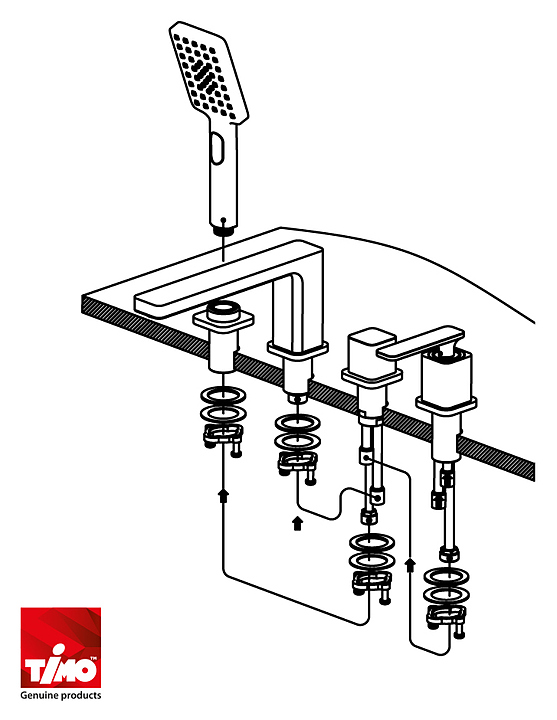 TIMO™
Genuine products