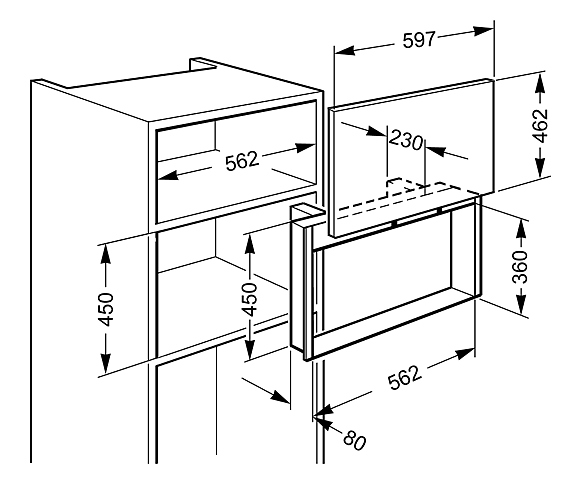 597
462
230
562
360
450
450
562
80