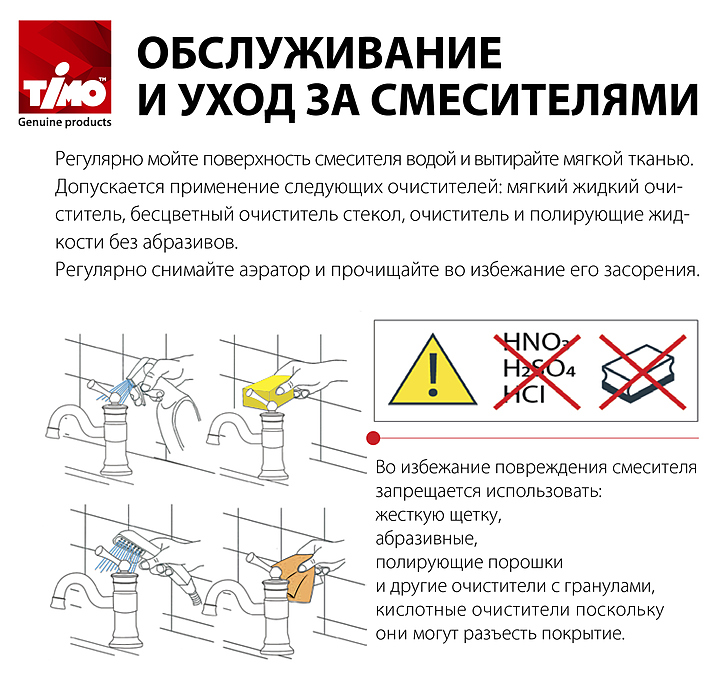 TIMO™
Genuine products

ОБСЛУЖИВАНИЕ И УХОД ЗА СМЕСИТЕЛЯМИ

Регулярно мойте поверхность смесителя водой и вытирайте мягкой тканью. Допускается применение следующих очистителей: мягкий жидкий очиститель, бесцветный очиститель стекол, очиститель и полирующие жидкости без абразивов.
Регулярно снимайте аэратор и прочищайте во избежание его засорения.

$HNO_3$
$H_2SO_4$
$HCl$

Во избежание повреждения смесителя запрещается использовать:
жесткую щетку,
абразивные,
полирующие порошки
и другие очистители с гранулами,
кислотные очистители поскольку
они могут разъесть покрытие.