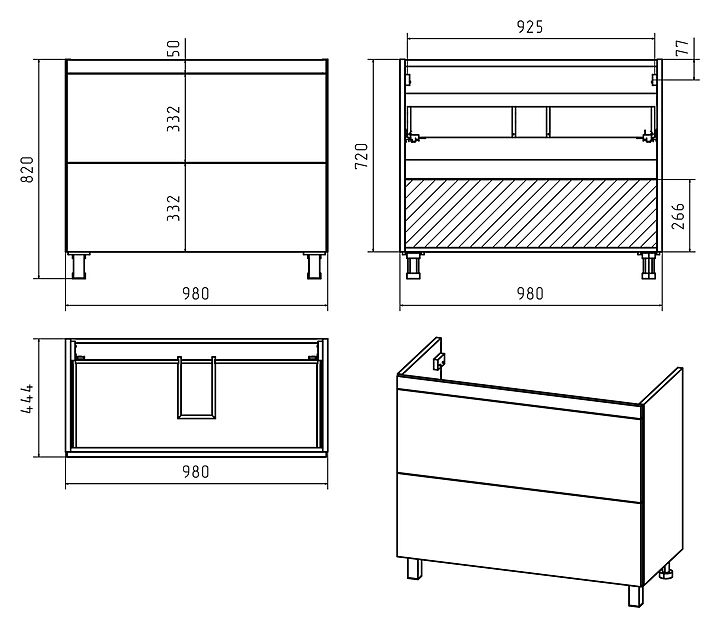 820
50
332
332
980
925
77
720
266
980
444
980