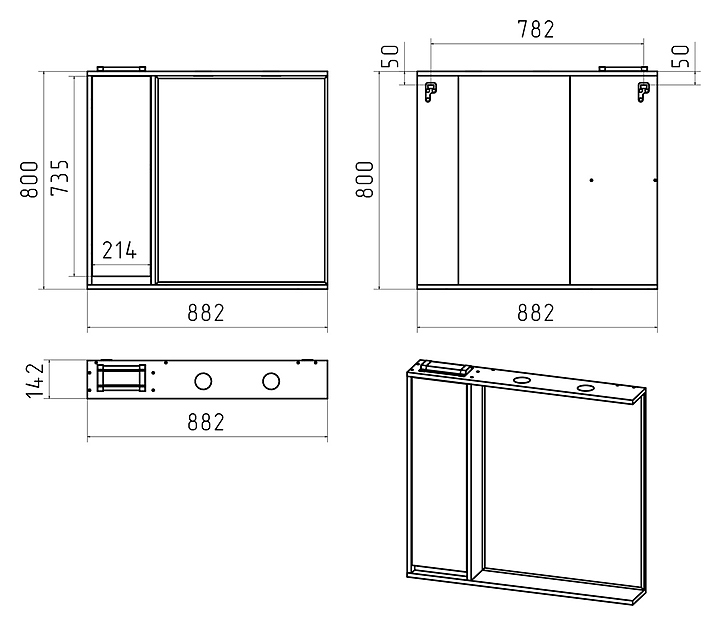 800
735
214
882
782
50
50
800
882
142
882