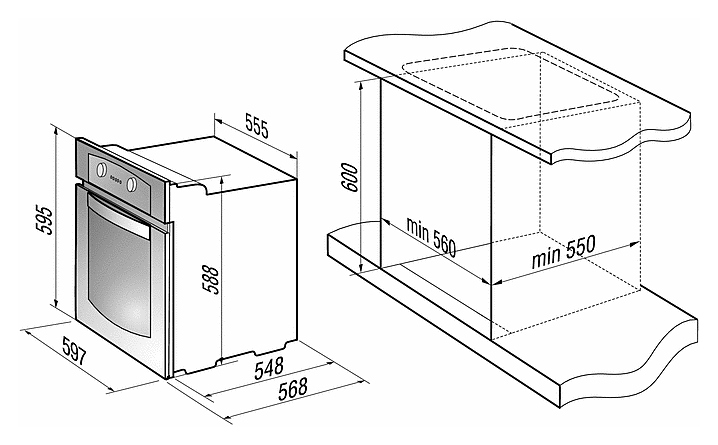 555
595
588
597
548
568
600
min 560
min 550