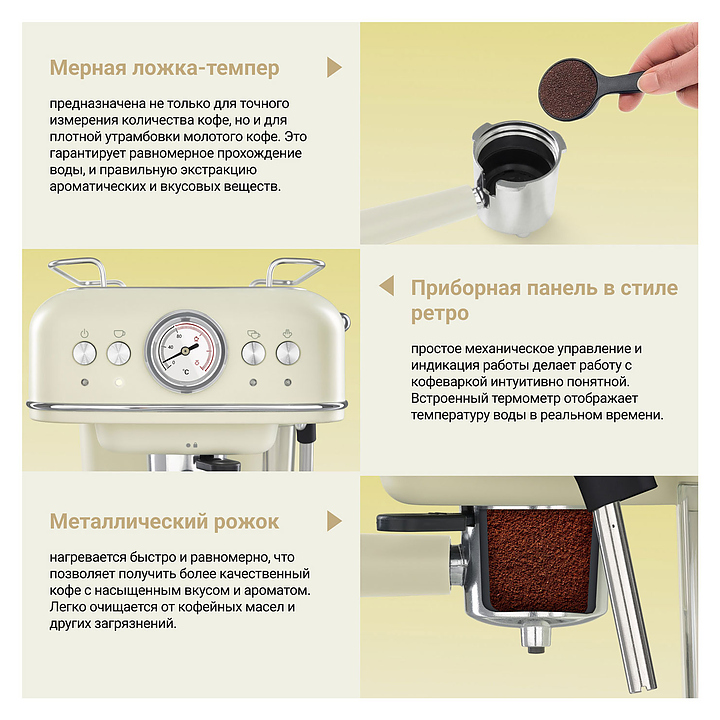 Мерная ложка-темпер

предназначена не только для точного измерения количества кофе, но и для плотной утрамбовки молотого кофе. Это гарантирует равномерное прохождение воды, и правильную экстракцию ароматических и вкусовых веществ.

80
40
0
°C

Приборная панель в стиле ретро

простое механическое управление и индикация работы делает работу с кофеваркой интуитивно понятной. Встроенный термометр отображает температуру воды в реальном времени.

Металлический рожок

нагревается быстро и равномерно, что позволяет получить более качественный кофе с насыщенным вкусом и ароматом. Легко очищается от кофейных масел и других загрязнений.