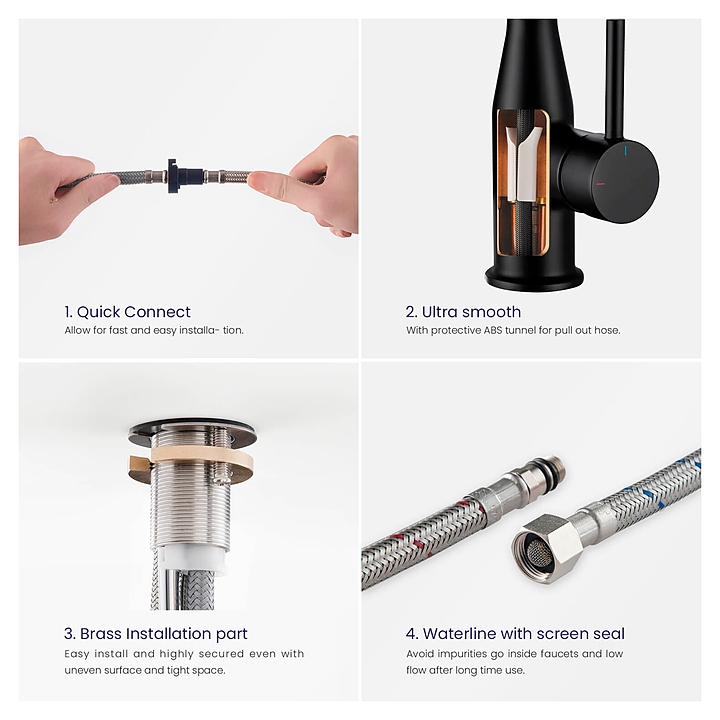 1. Quick Connect
Allow for fast and easy installa- tion.

2. Ultra smooth
With protective ABS tunnel for pull out hose.

3. Brass Installation part
Easy install and highly secured even with uneven surface and tight space.

4. Waterline with screen seal
Avoid impurities go inside faucets and low flow after long time use.