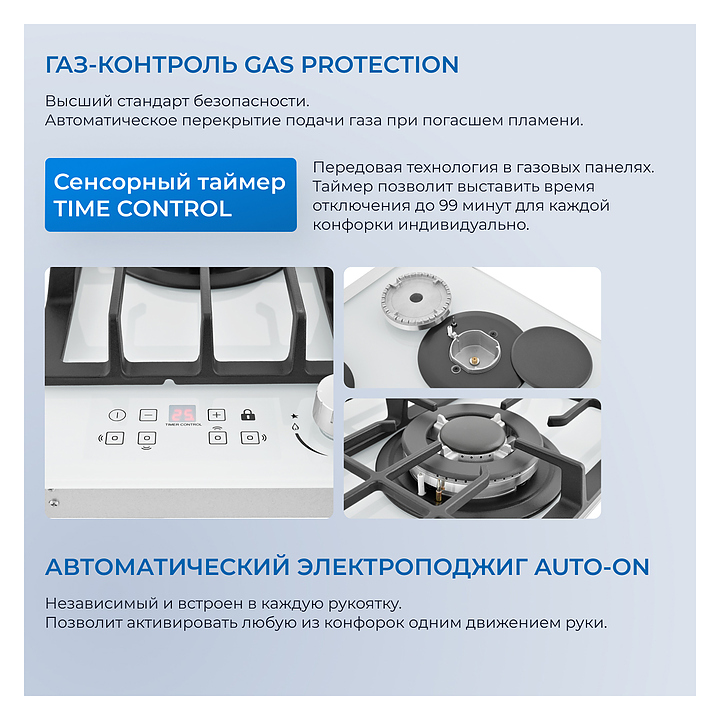 ГАЗ-КОНТРОЛЬ GAS PROTECTION

Высший стандарт безопасности.
Автоматическое перекрытие подачи газа при погасшем пламени.

Сенсорный таймер TIME CONTROL

Передовая технология в газовых панелях. Таймер позволит выставить время отключения до 99 минут для каждой конфорки индивидуально.

25
TIMER CONTROL

АВТОМАТИЧЕСКИЙ ЭЛЕКТРОПОДЖИГ AUTO-ON

Независимый и встроен в каждую рукоятку.
Позволит активировать любую из конфорок одним движением руки.