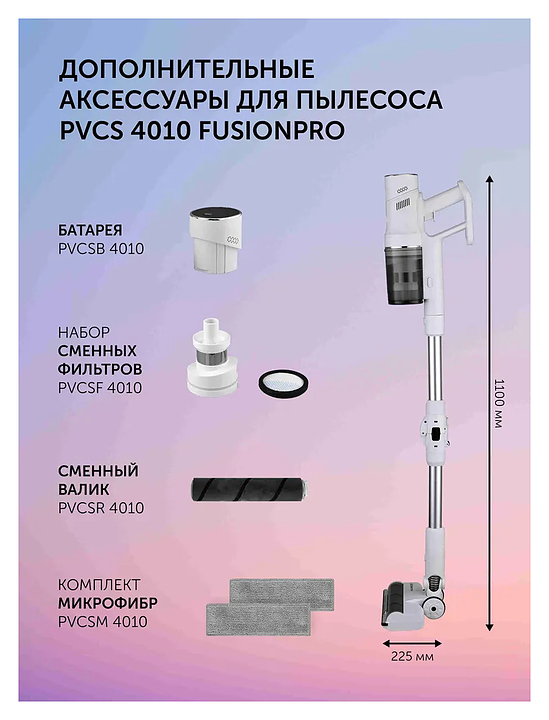 ДОПОЛНИТЕЛЬНЫЕ АКСЕССУАРЫ ДЛЯ ПЫЛЕСОСА PVCS 4010 FUSIONPRO

БАТАРЕЯ
PVCSB 4010

НАБОР
СМЕННЫХ
ФИЛЬТРОВ
PVCSF 4010

СМЕННЫЙ
ВАЛИК
PVCSR 4010

КОМПЛЕКТ
МИКРОФИБР
PVCSM 4010

1100 мм

225 мм