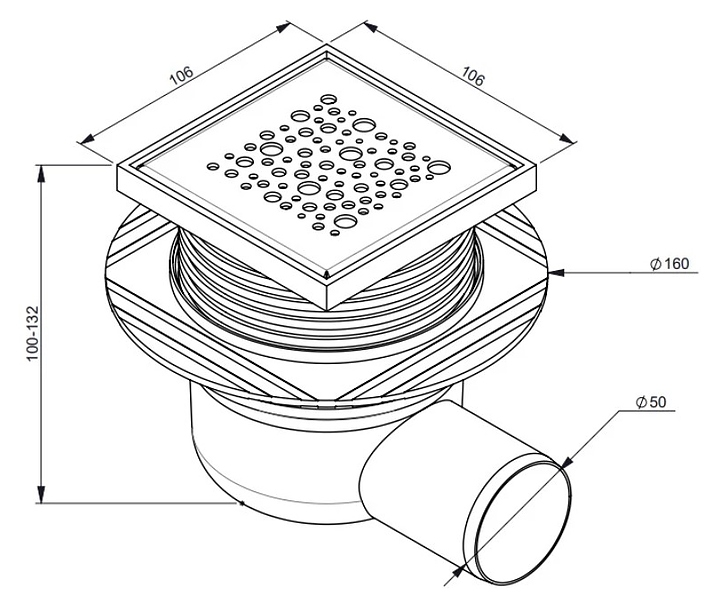 106

106

100-132

$\varnothing 160$

$\varnothing 50$