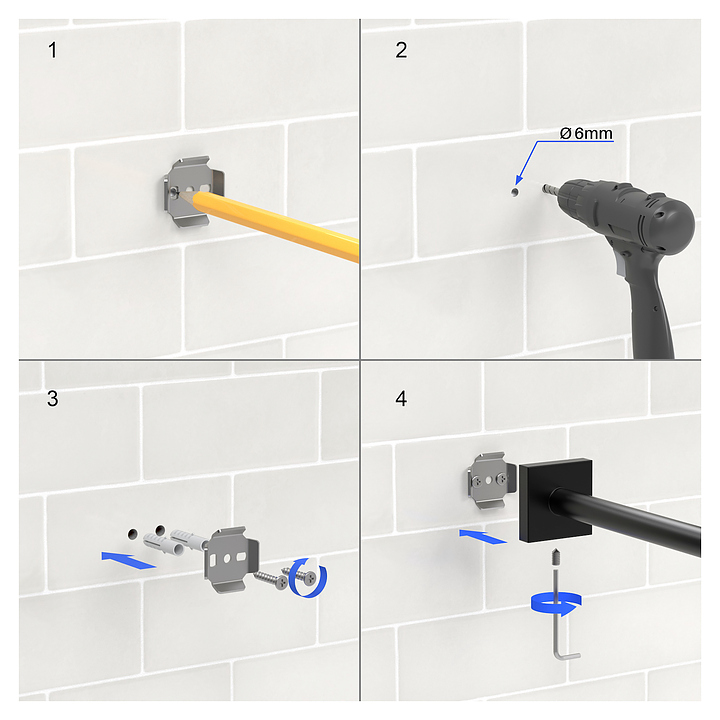 1

2

Ø 6mm

3

4