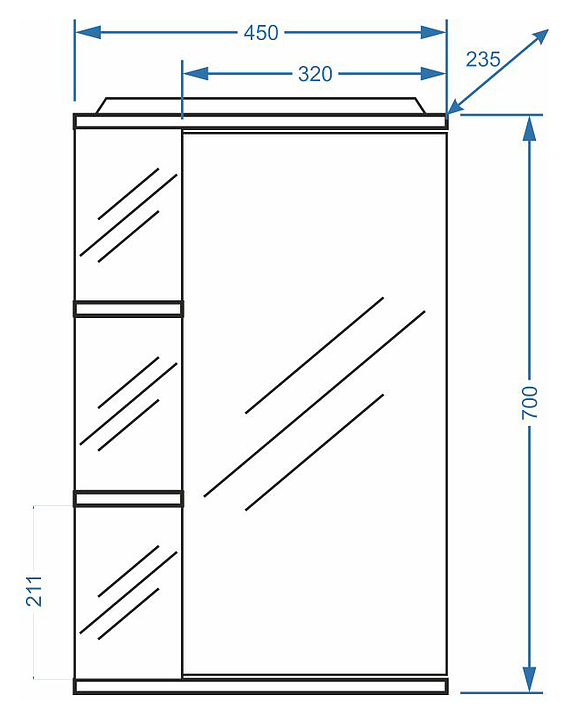 450
320
235
700
211