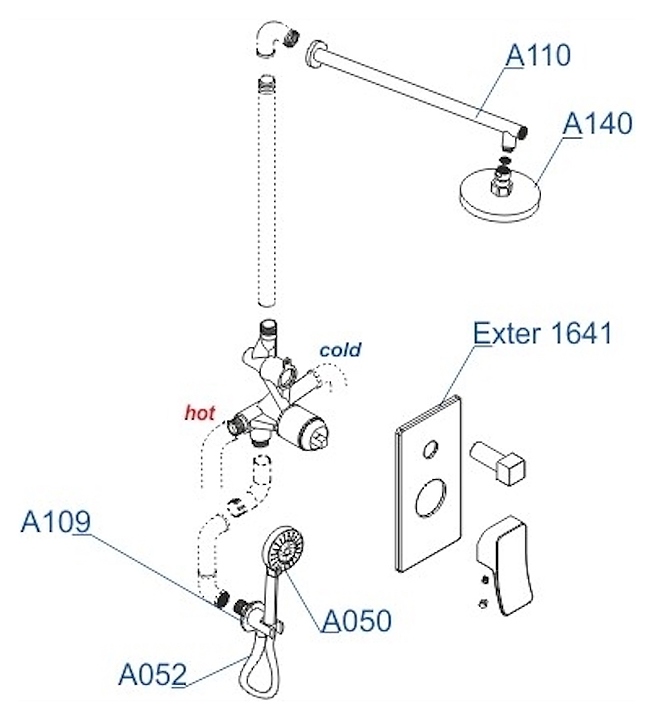 A110
A140
Exter 1641
cold
hot
A109
A050
A052