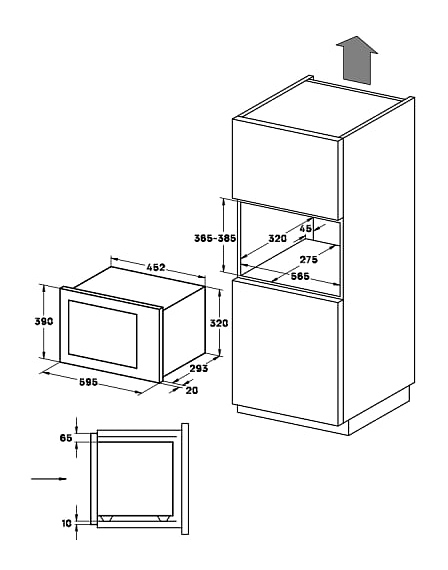 365-385
320
45
275
565
452
390
320
293
595
20
65
10