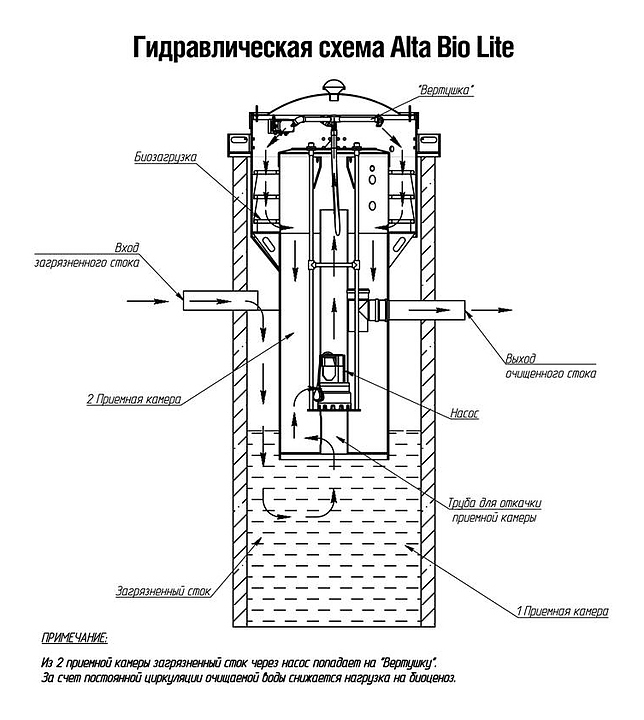 Гидравлическая схема Alta Bio Lite

"Вертушка"

Биозагрузка

Вход загрязненного стока

Выход очищенного стока

2 Приемная камера

Насос

Труба для откачки приемной камеры

Загрязненный сток

1 Приемная камера

ПРИМЕЧАНИЕ:

Из 2 приемной камеры загрязненный сток через насос попадает на "Вертушку". За счет постоянной циркуляции очищаемой воды снижается нагрузка на биоценоз.