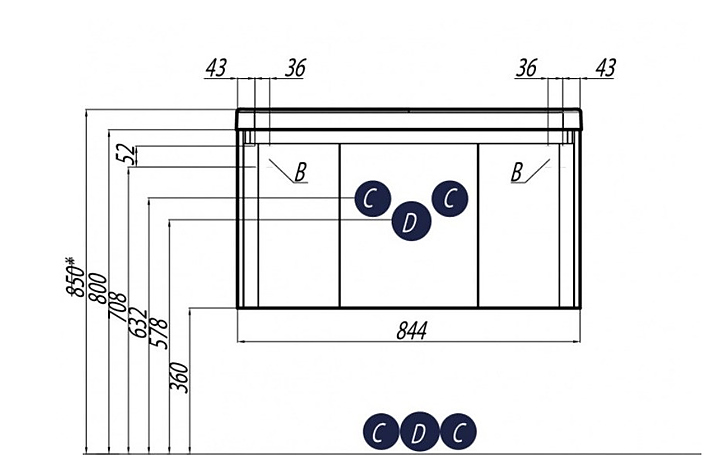 43
36
36
43
52
B
B
C
C
D
850*
800
708
632
578
360
844
C
D
C